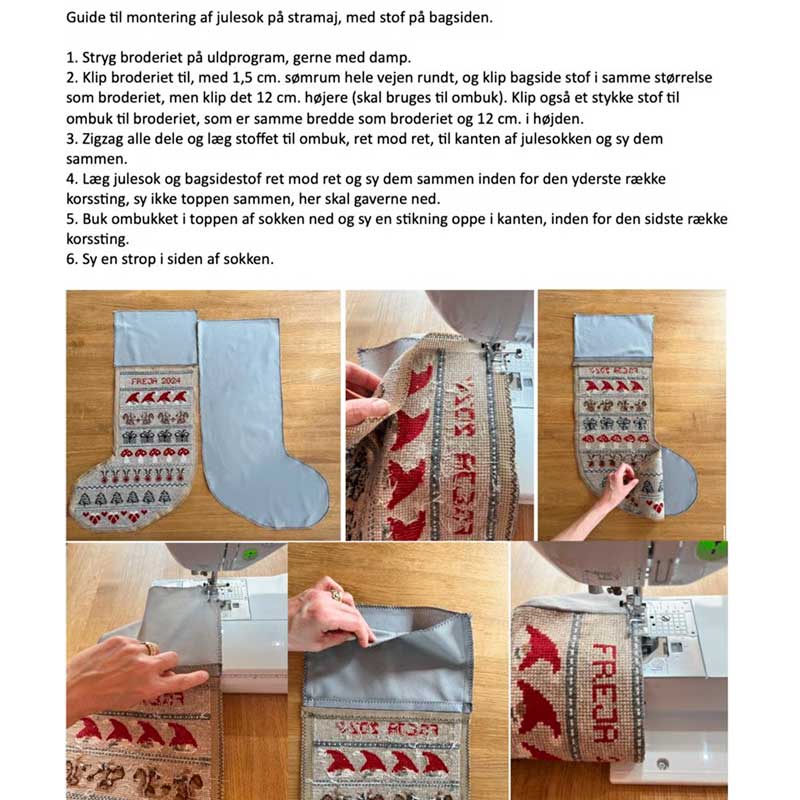 Guide til montering af julesok på stramaj, med stof på bagsiden.

1. Stryg broderiet på uldprogram, gerne med damp.
2. Klip broderiet til, med 1,5 cm. sømrum hele vejen rundt, og klip bagside stof i samme størrelse som broderiet, men klip det 12 cm. højere (skal bruges til ombuk). Klip også et stykke stof til ombuk til broderiet, som er samme bredde som broderiet og 12 cm. i højden.
3. Zigzag alle dele og læg stoffet til ombuk, ret mod ret, til kanten af julesokken og sy dem sammen.
4. Læg julesok og bagsidestof ret mod ret og sy dem sammen inden for den yderste række korssting, sy ikke toppen sammen, her skal gaverne ned.
5. Buk ombukket i toppen af sokken ned og sy en stikning oppe i kanten, inden for den sidste række korssting.
6. Sy en strop i siden af sokken.

FREJA 2024

FREJA 2024

FREJA 2024

FREJA

FREJA 2024

FREJA